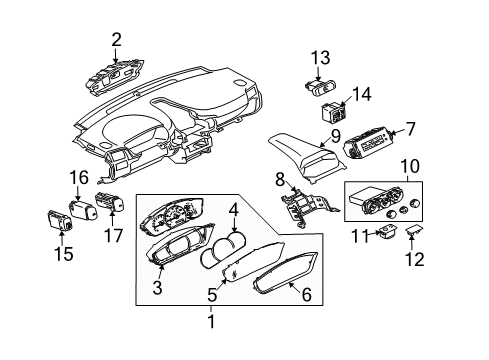 2
13
14
7
9
10
16
8
4
17
15
11
12
3
5
6
1