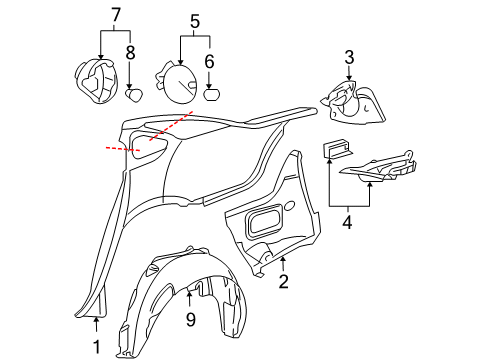 7
8
5
6
3
4
2
9
1