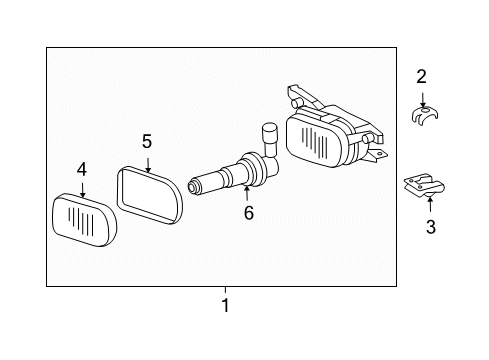 2
5
4
6
3
1