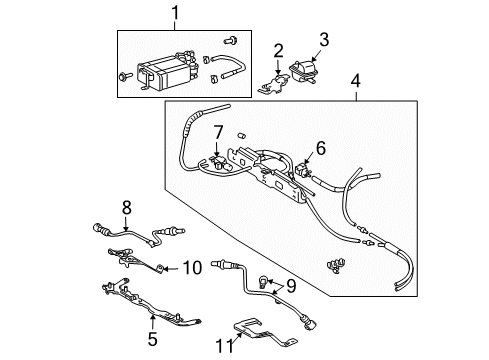 1
2
3
4
7
6
8
10
9
5
11