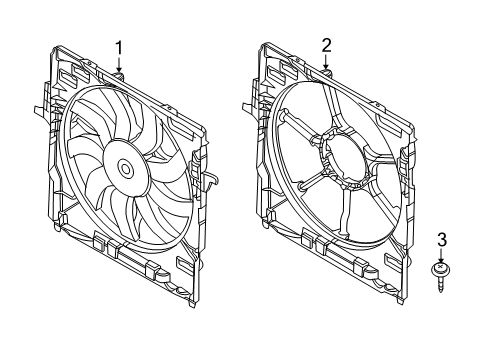 1
2
3