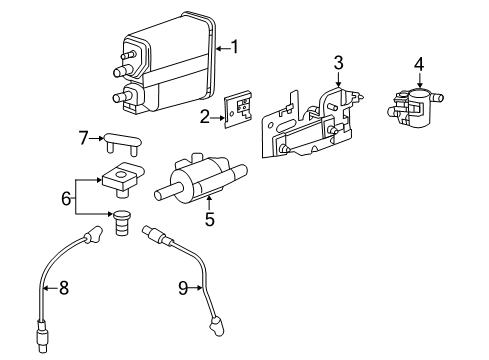 1
3
4
2
7
6
5
8
9