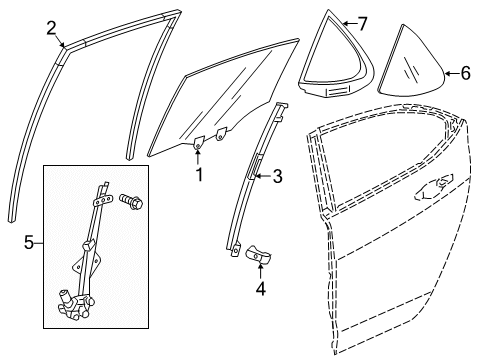 2
7
6
1
3
5
4