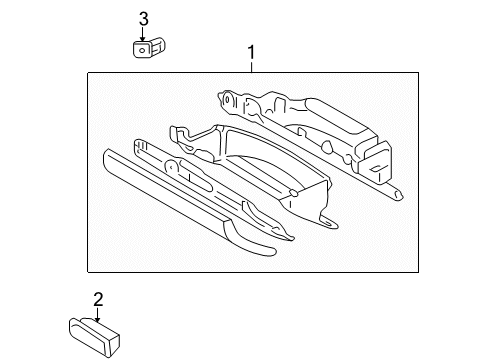 3
1
2