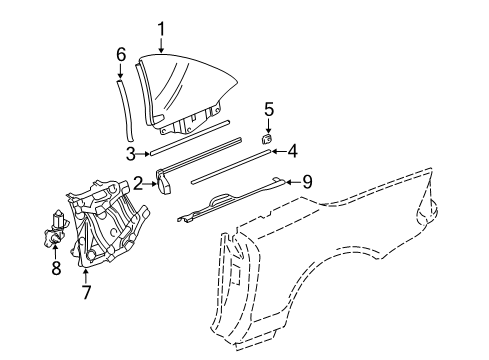 1
6
5
3
4
2
9
8
7