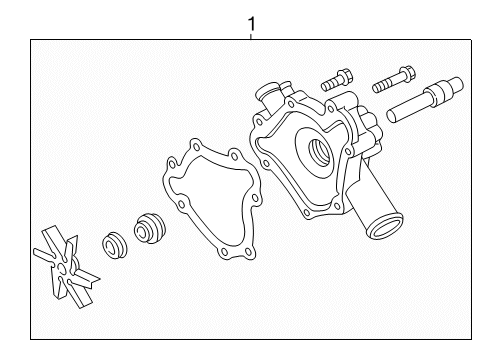 1