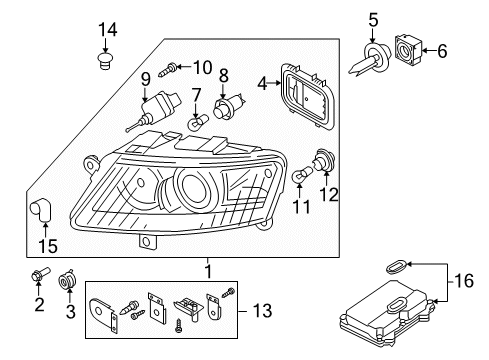 14
5
6
10
9
8
7
4
12
11
15
1
2
3
13
16