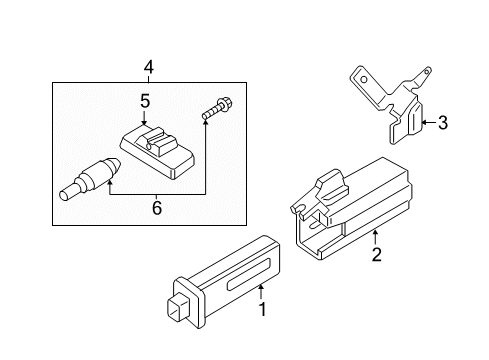 4
5
3
6
2
1