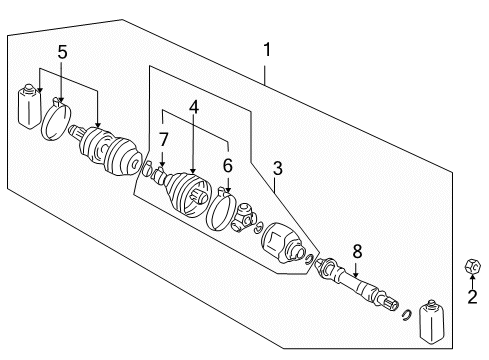 5
1
4
7
6
3
8
2