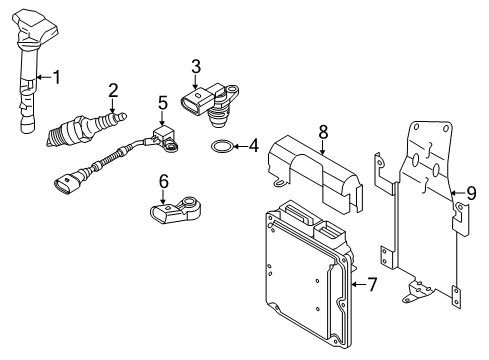 1
2
3
5
4
8
6
9
7