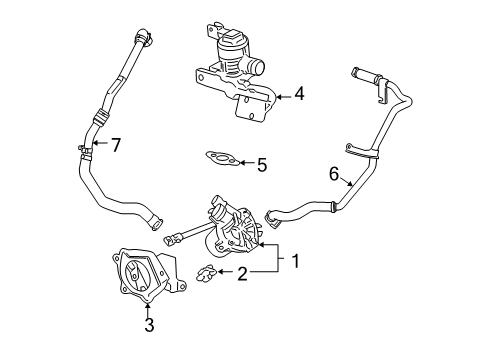 4
7
5
6
1
2
3