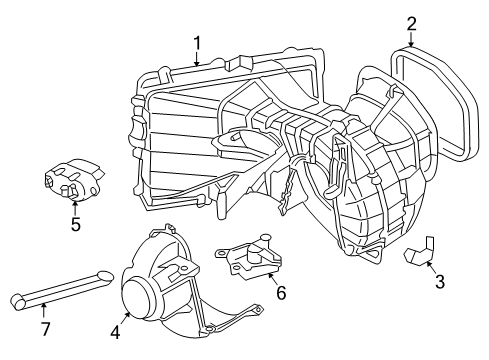 1
2
5
3
6
7
4