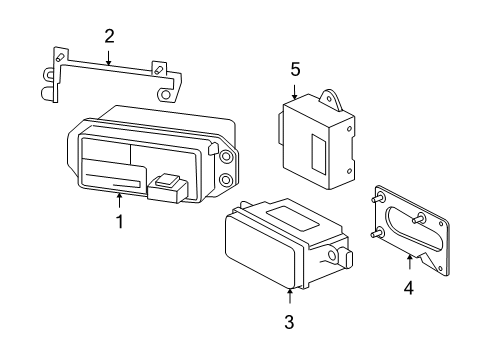 2
5
1
4
3