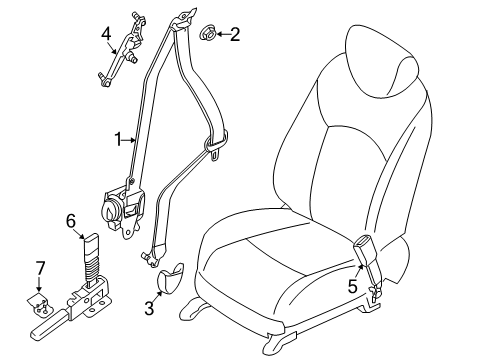 4
2
1
6
7
3
5