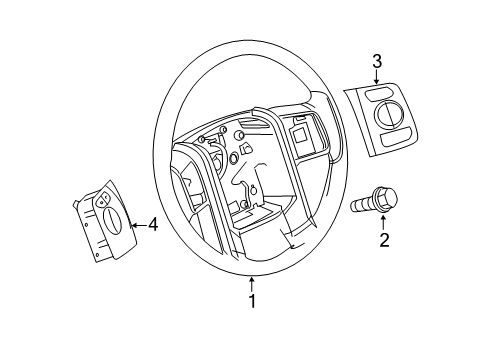 3
4
2
1