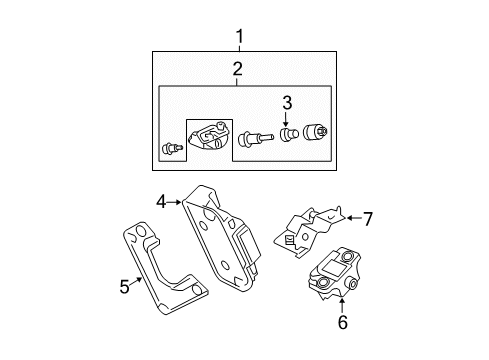 1
2
3
4
7
5
6