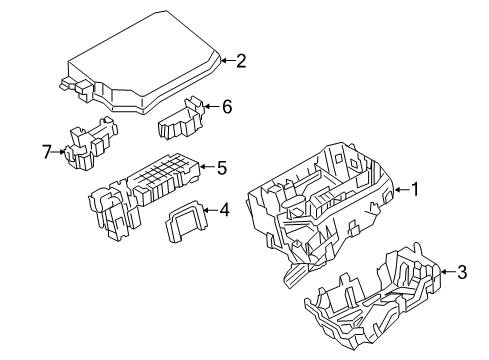 2
6
7
5
1
4
3