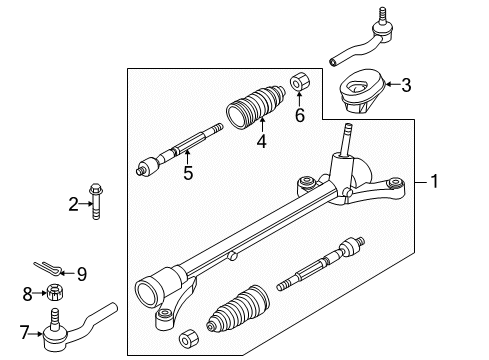 3
6
4
5
1
2
9
8
7