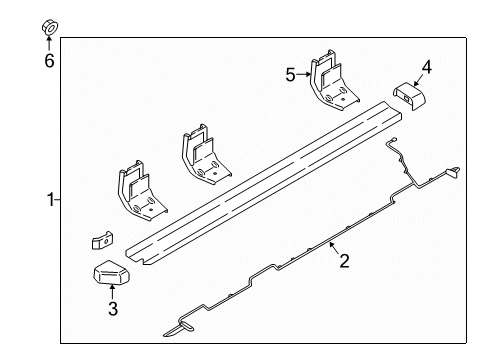 6
5
4
1
2
3