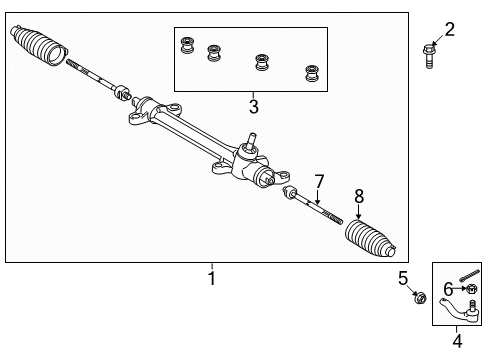 2
3
7
8
1
5
6
4