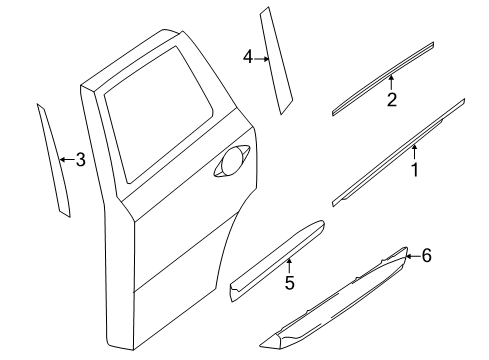 4
2
3
1
6
5