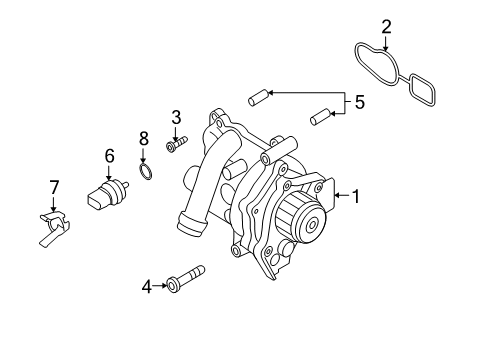 2
5
3
8
6
7
1
4