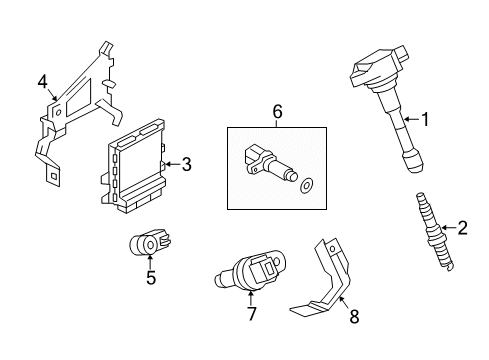 4
6
1
3
2
5
7
8