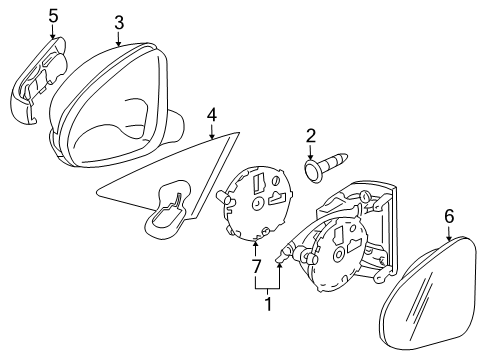 5
3
4
2
6
7
1