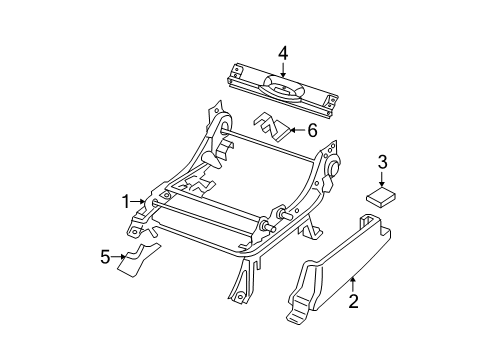 4
6
3
1
5
2