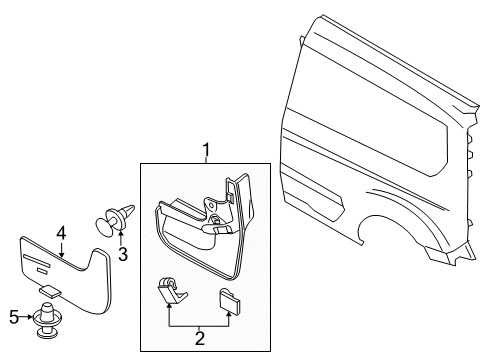 1
4
3
5
2