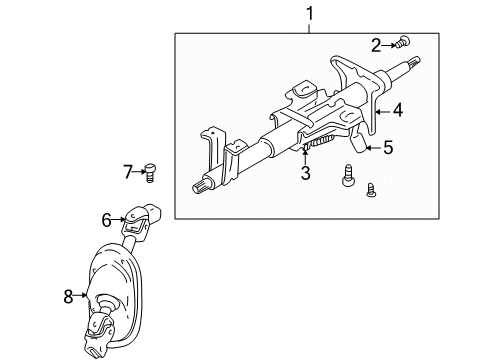 1
2
4
5
3
7
6
8