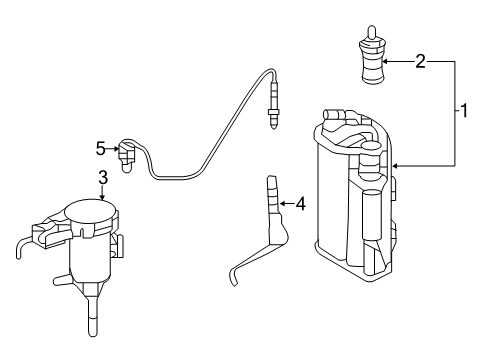 2
1
5
3
4