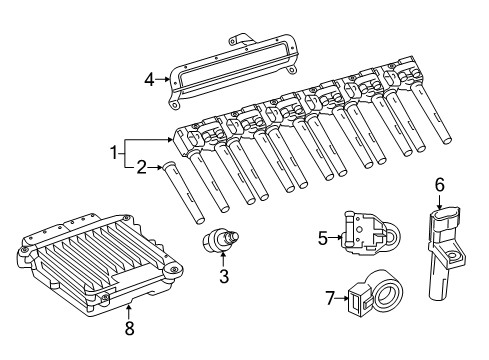 4
1
2
6
5
3
7
8