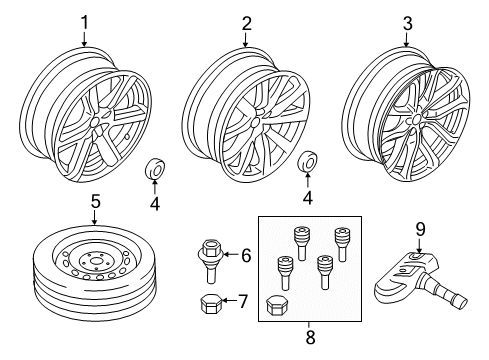 1
2
3
4
4
5
6
7
8
9