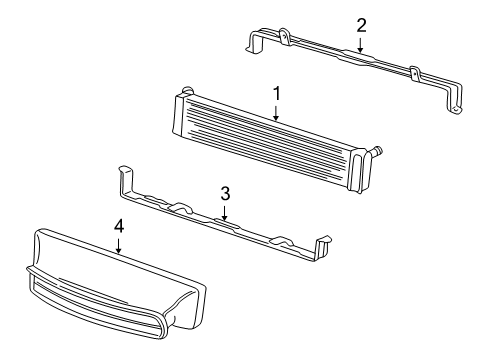 2
1
3
4