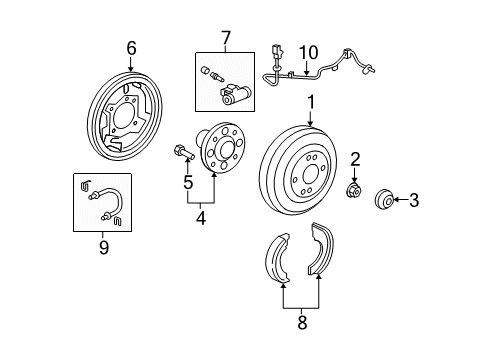 6
7
10
1
2
3
5
4
9
8