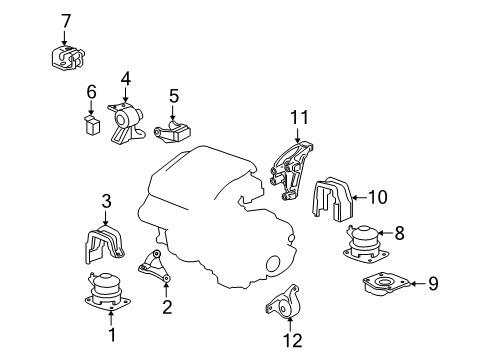 7
4
6
5
11
3
10
8
9
2
1
12