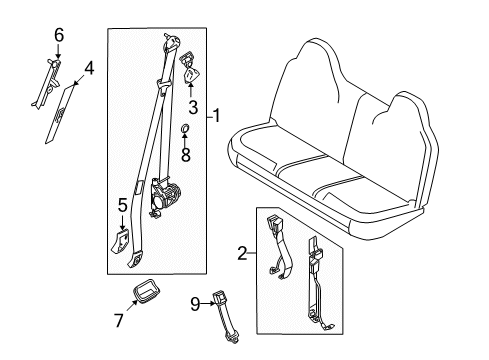 6
4
3
1
8
5
2
7
9