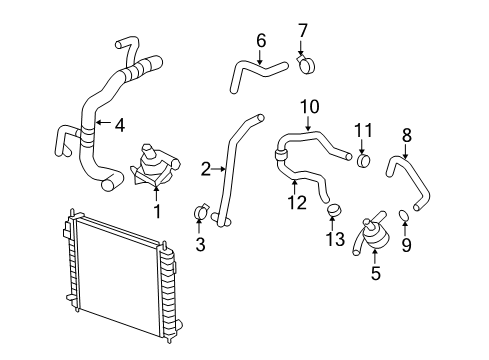 6
7
4
10
11
8
2
1
12
3
13
9
5