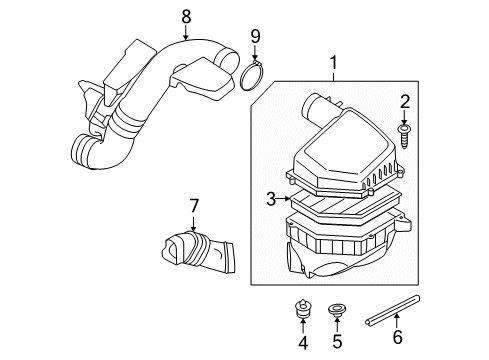 8
9
1
2
3
7
4
5
6