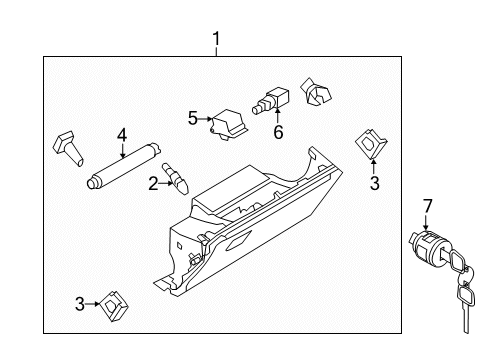 1
5
6
4
2
3
7
3