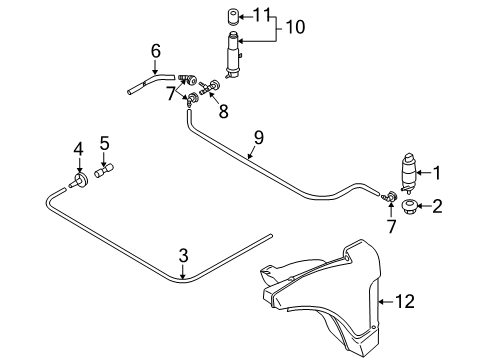 11
10
6
7
8
9
4
5
1
2
7
3
12