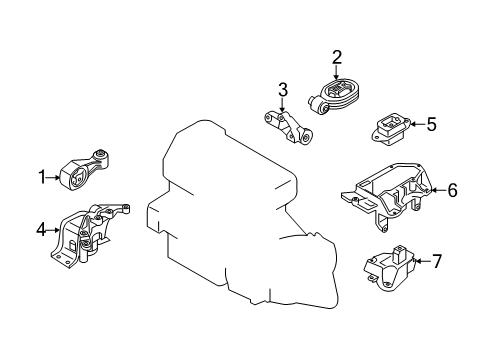 2
3
5
1
6
4
7