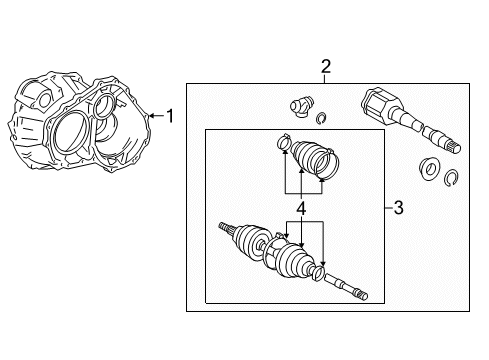 1
2
3
4