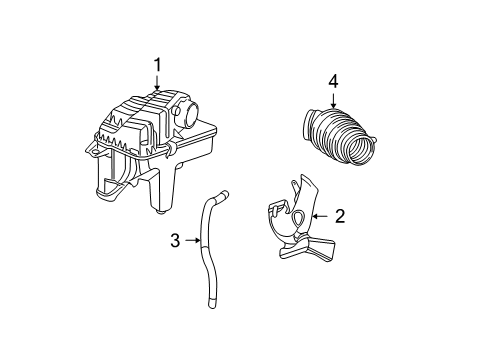 1
4
2
3