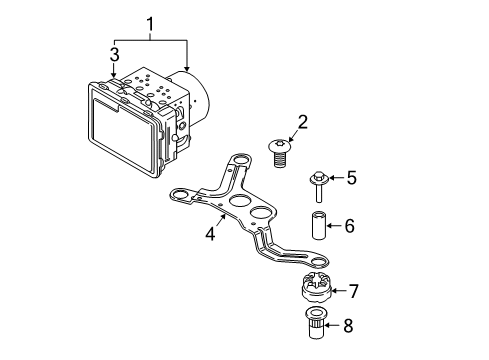 1
3
2
5
4
6
7
8