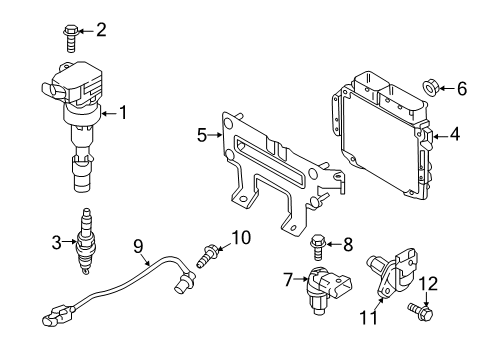 2
1
6
5
4
3
9
10
8
7
12
11