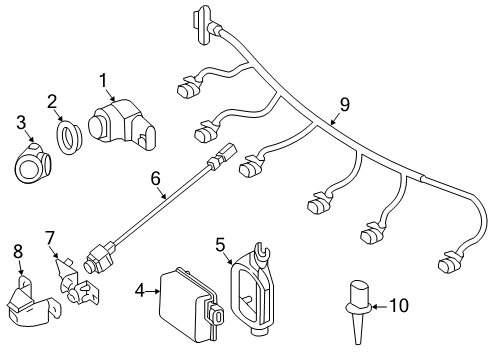 1
2
3
9
6
7
8
5
4
10