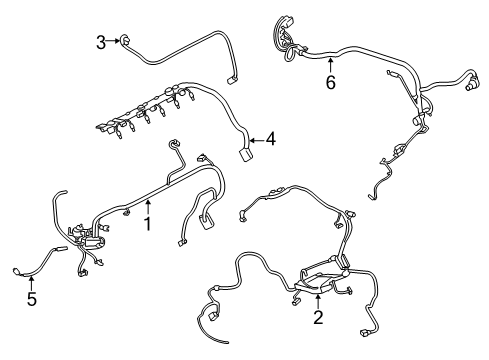 3
6
4
1
5
2