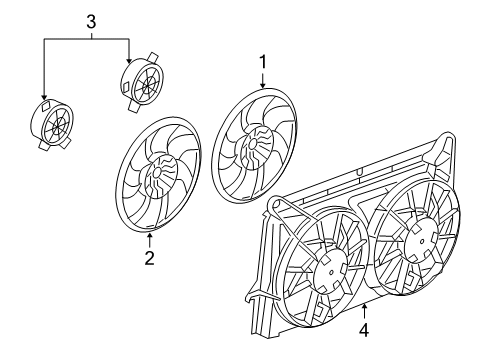 3
1
2
4